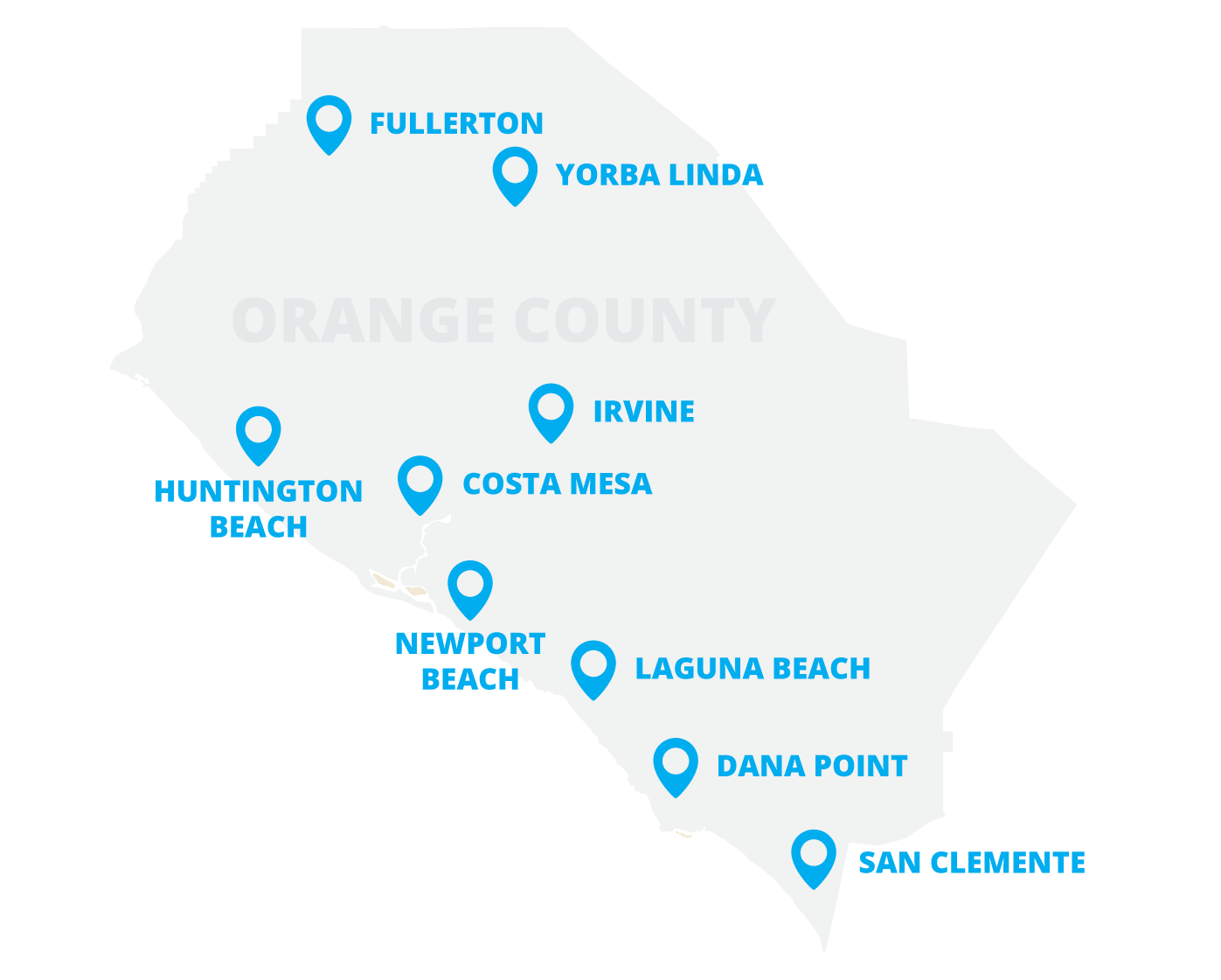 FULLERTON

YORBA LINDA

ORANGE COUNTY

IRVINE

HUNTINGTON BEACH

COSTA MESA

NEWPORT BEACH

LAGUNA BEACH

DANA POINT

SAN CLEMENTE